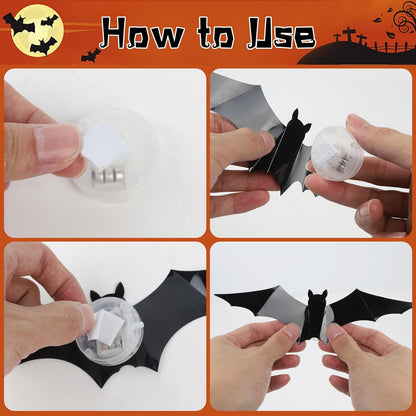 How to Use